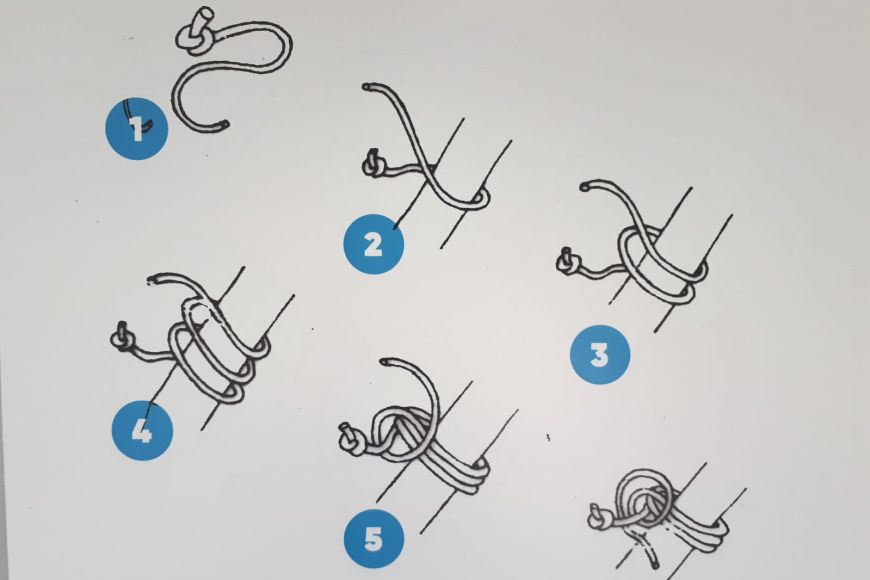 1

2

3

4

5